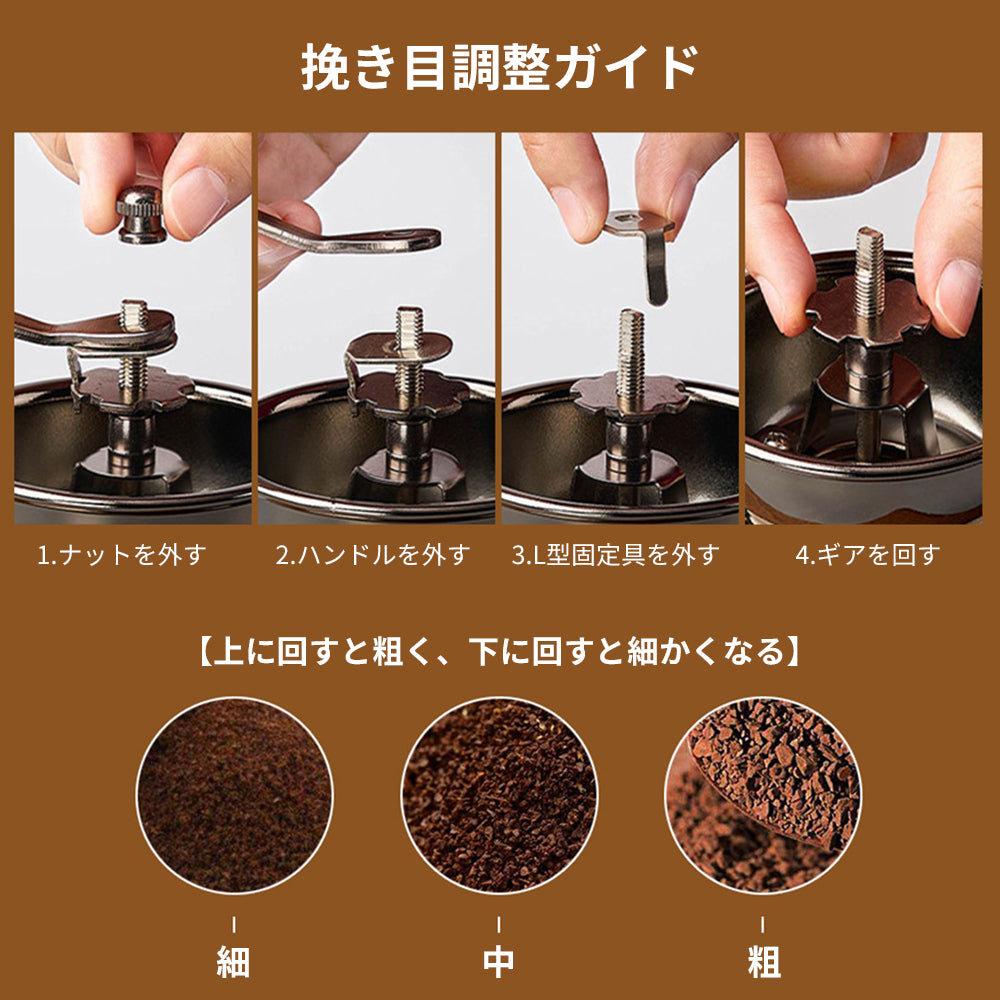 挽き目調整ガイド

1.ナットを外す

2.ハンドルを外す

3.L型固定具を外す

4.ギアを回す

【上に回すと粗く、下に回すと細かくなる】

細

中

粗