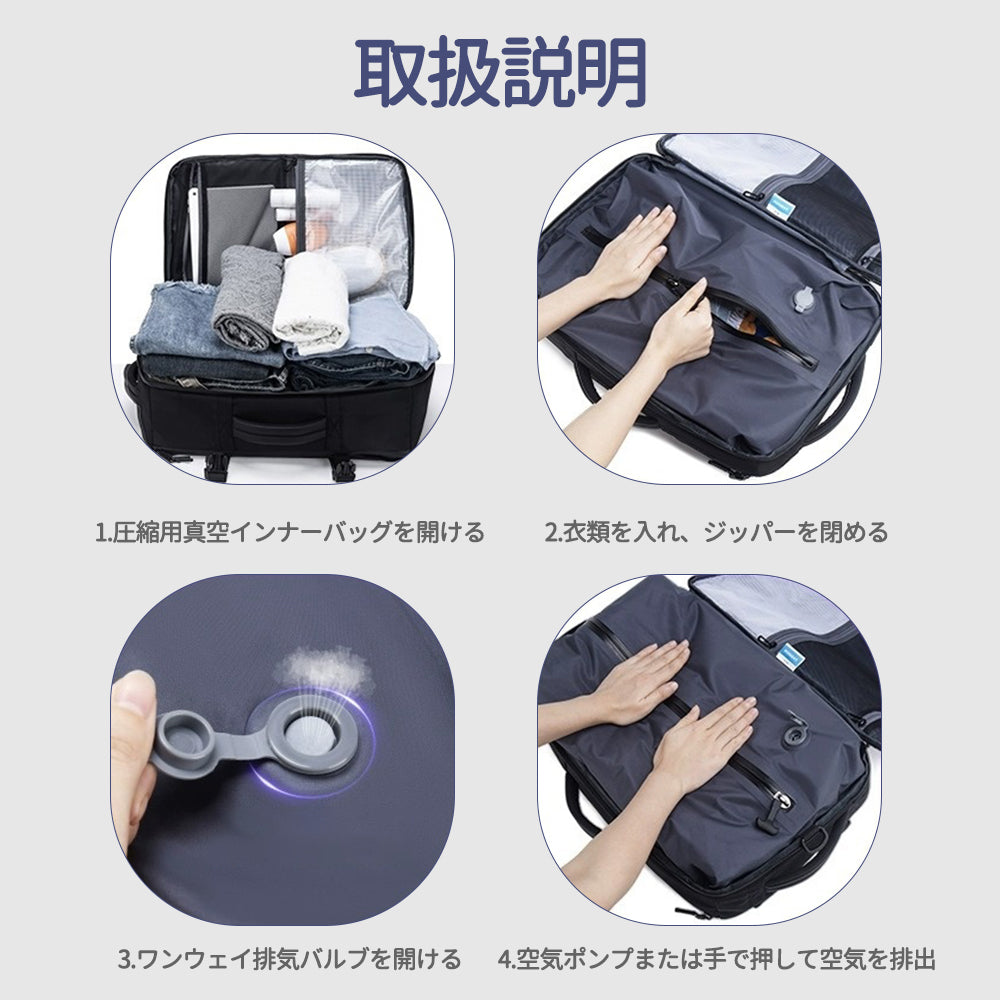 取扱説明

1.圧縮用真空インナーバッグを開ける

2.衣類を入れ、ジッパーを閉める

3.ワンウェイ排気バルブを開ける

4.空気ポンプまたは手で押して空気を排出