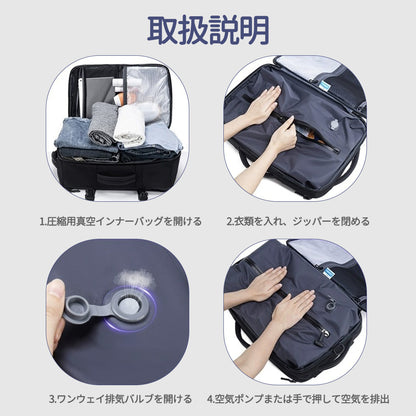 取扱説明

1.圧縮用真空インナーバッグを開ける

2.衣類を入れ、ジッパーを閉める

3.ワンウェイ排気バルブを開ける

4.空気ポンプまたは手で押して空気を排出