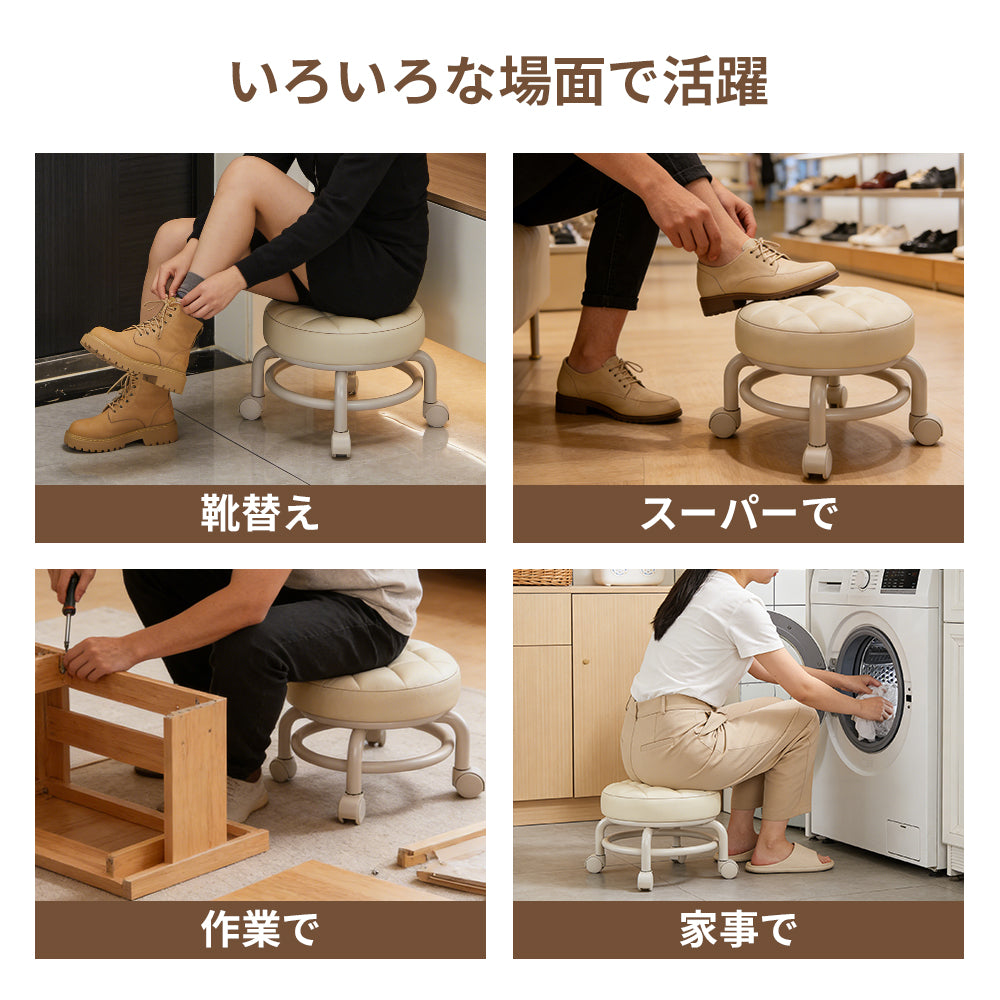 いろいろな場面で活躍

靴替え

スーパーで

作業で

家事で